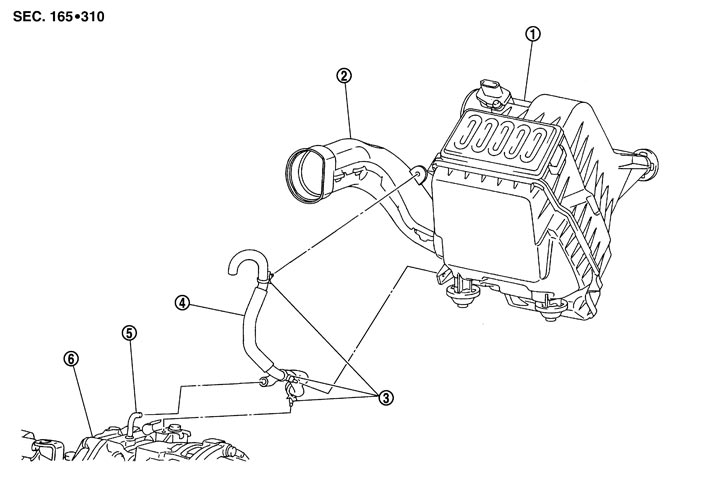 SEC. 165•310

①

②

④

⑤

⑥

③