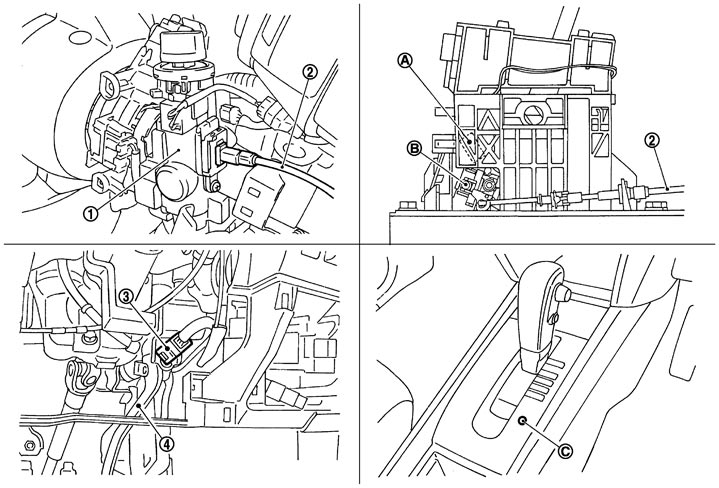 2
1
A
B
2
3
4
C