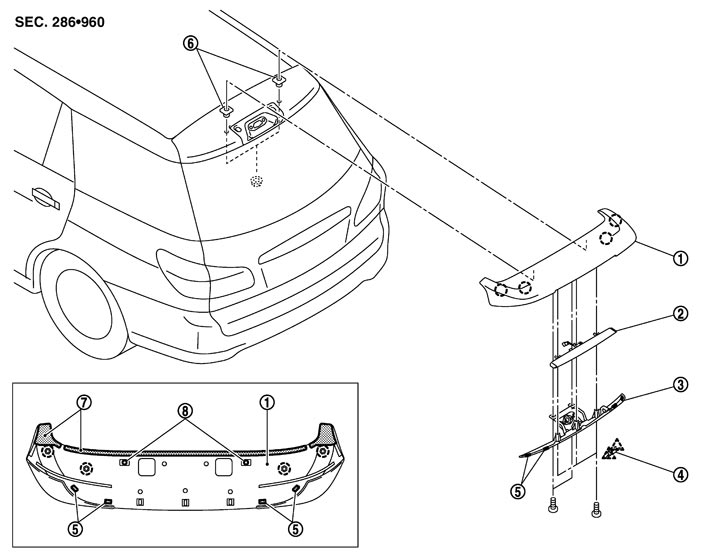 SEC. 286•960

⑥

①

②

③

④

⑤

⑦

⑧

①

⑤

⑤