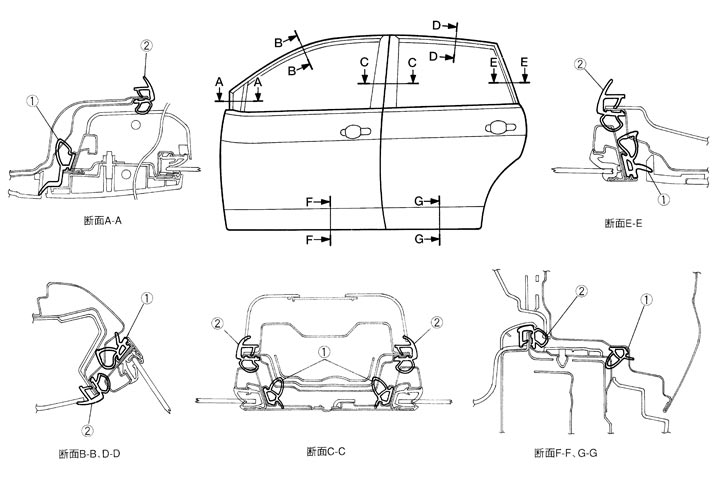 ②
①
断面A-A

B
B
A
A
C
C
D
D
E
E
F
F
G
G

②
①
断面E-E

①
②
断面B-B、D-D

②
②
①
断面C-C

②
①
断面F-F、G-G