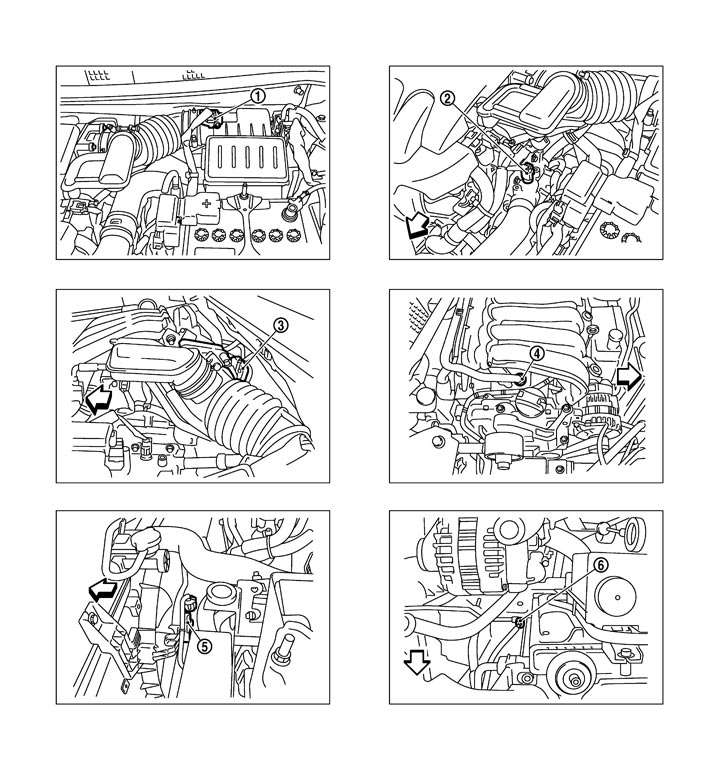 ①

②

③

④

⑤

⑥