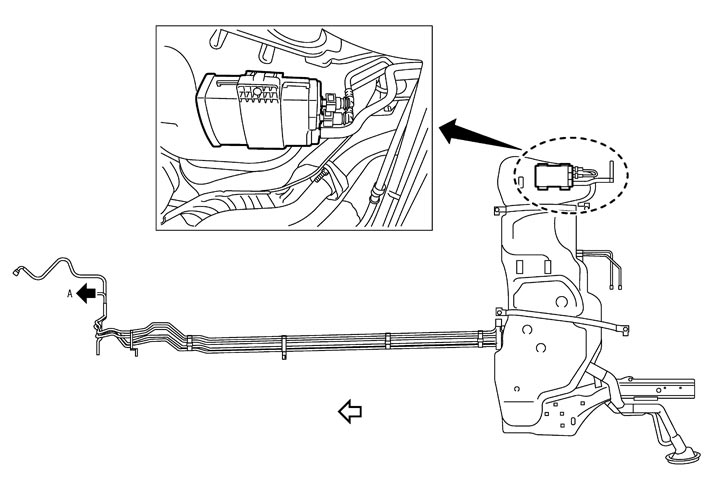 A