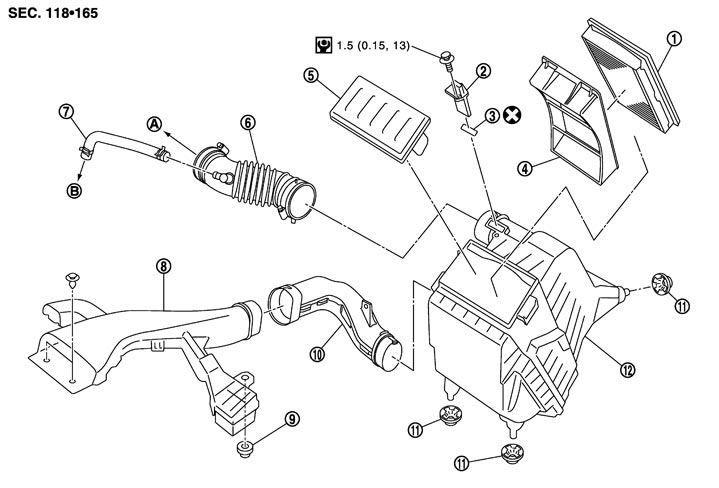 SEC. 118•165

1.5 (0.15, 13)

1
2
3
4
5
6
7
A
B
8
9
10
11
12
11
11