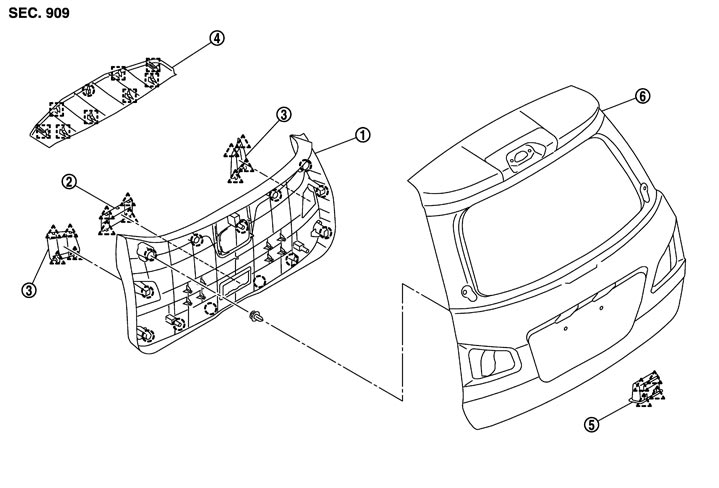 SEC. 909

④

③

①

⑥

②

③

⑤