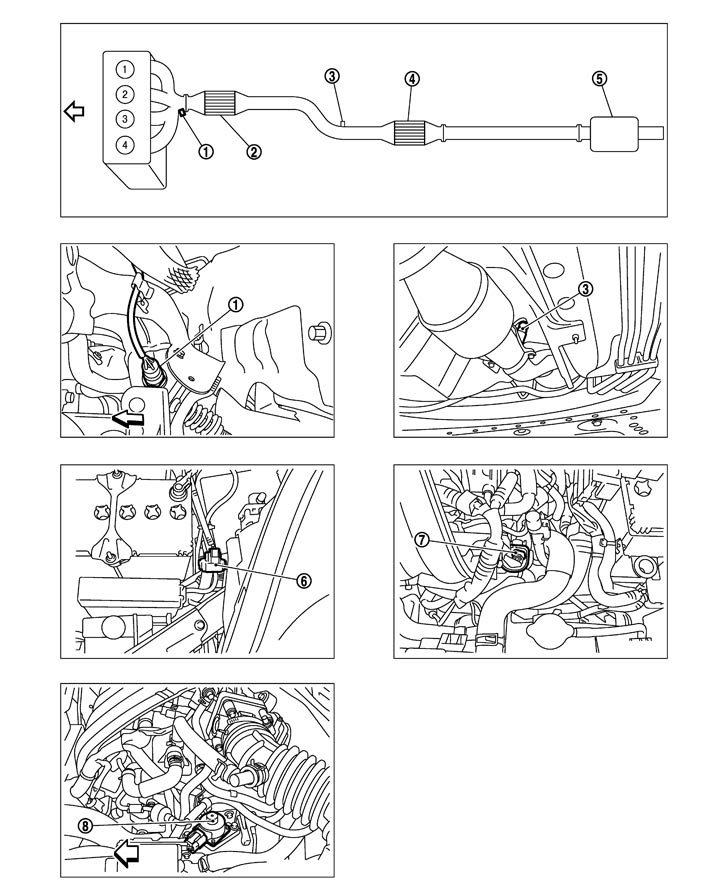 1
2
3
4
①
②
③
④
⑤

①

③

⑥

⑦

⑧