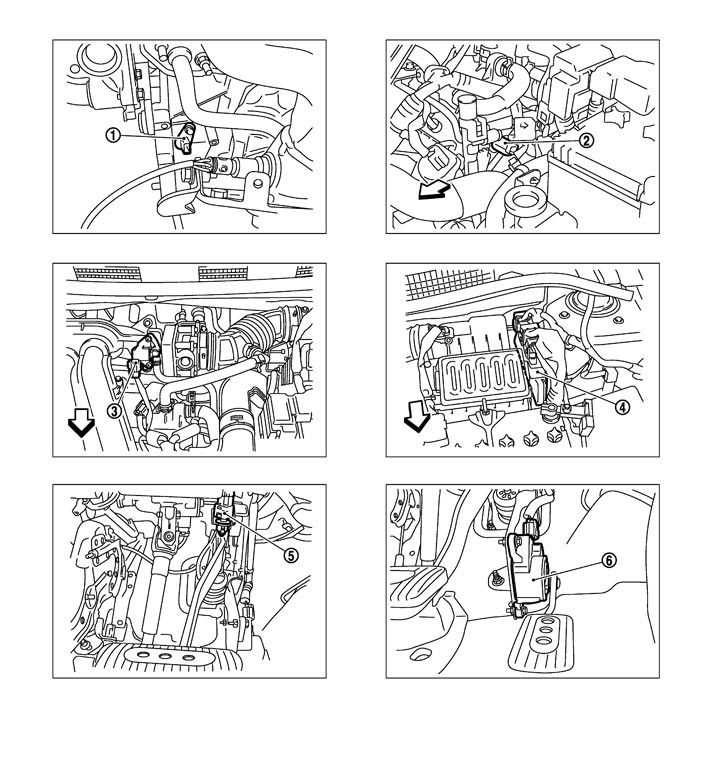 ①

②

③

④

⑤

⑥