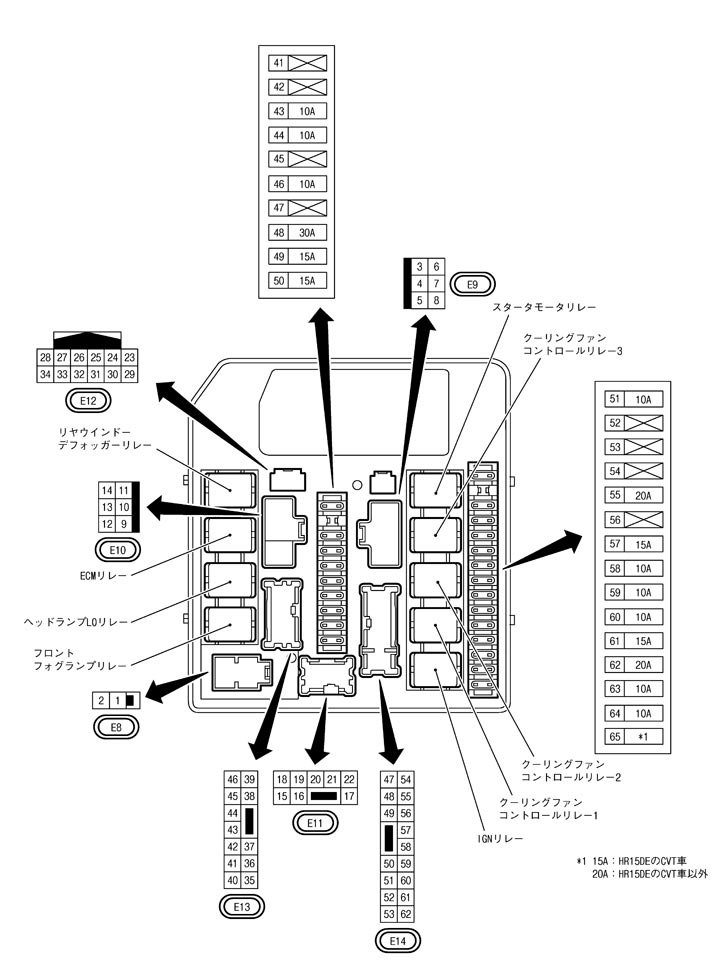 | 41 | |
|---|---|
| 42 | |
| 43 | 10A |
| 44 | 10A |
| 45 | |
| 46 | 10A |
| 47 | |
| 48 | 30A |
| 49 | 15A |
| 50 | 15A |

| 3 | 6 |
|---|---|
| 4 | 7 |
| 5 | 8 |

E9

スタータモータリレー

クーリングファン
コントロールリレー3

| 28 | 27 | 26 | 25 | 24 | 23 |
|---|---|---|---|---|---|
| 34 | 33 | 32 | 31 | 30 | 29 |

E12

リヤウインドー
デフォッガーリレー

| 14 | 11 |
|---|---|
| 13 | 10 |
| 12 | 9 |

E10

ECMリレー

ヘッドランプLOリレー

フロント
フォグランプリレー

| 2 | 1 |
|---|---|

E8

| 51 | 10A |
|---|---|
| 52 | |
| 53 | |
| 54 | |
| 55 | 20A |
| 56 | |
| 57 | 15A |
| 58 | 10A |
| 59 | 10A |
| 60 | 10A |
| 61 | 15A |
| 62 | 20A |
| 63 | 10A |
| 64 | 10A |
| 65 | *1 |

クーリングファン
コントロールリレー2

クーリングファン
コントロールリレー1

IGNリレー

| 46 | 39 |
|---|---|
| 45 | 38 |
| 44 | |
| 43 | |
| 42 | 37 |
| 41 | 36 |
| 40 | 35 |

E13

| 18 | 19 | 20 | 21 | 22 |
|---|---|---|---|---|
| 15 | 16 | | | 17 |

E11

| 47 | 54 |
|---|---|
| 48 | 55 |
| 49 | 56 |
| | 57 |
| | 58 |
| 50 | 59 |
| 51 | 60 |
| 52 | 61 |
| 53 | 62 |

E14

*1 15A：HR15DEのCVT車
20A：HR15DEのCVT車以外