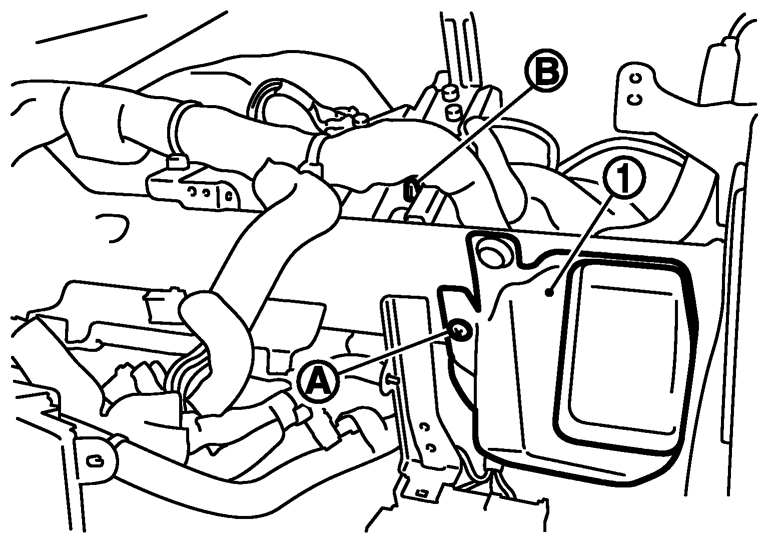 B
1
A