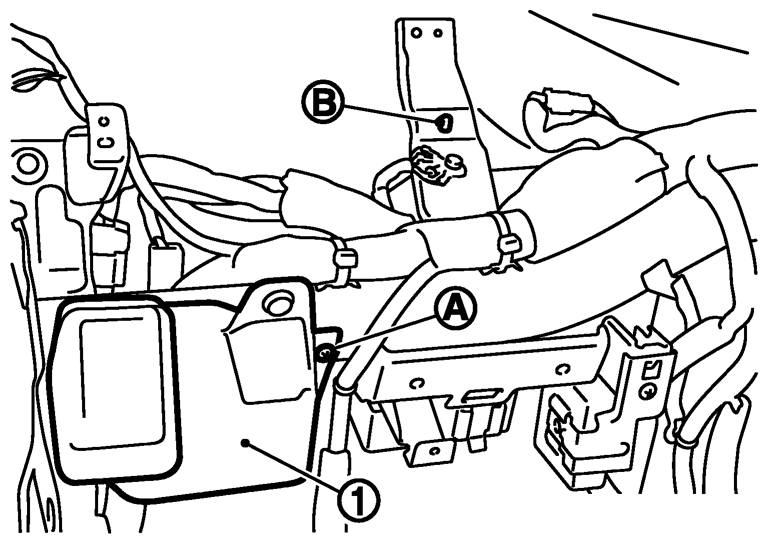 B
A
1