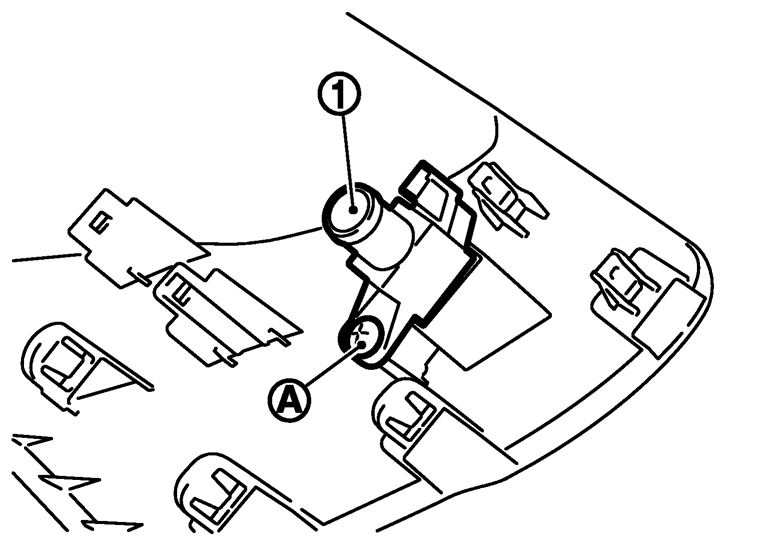 1
A