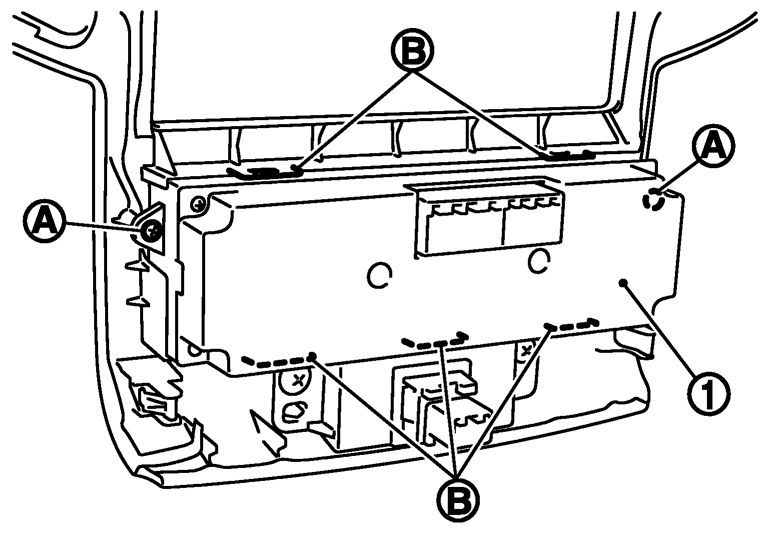 B
A
A
1
B