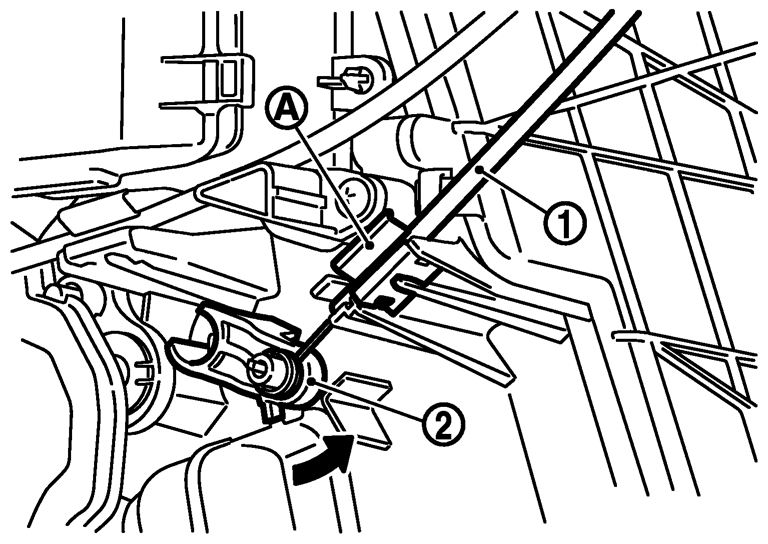 A
1
2