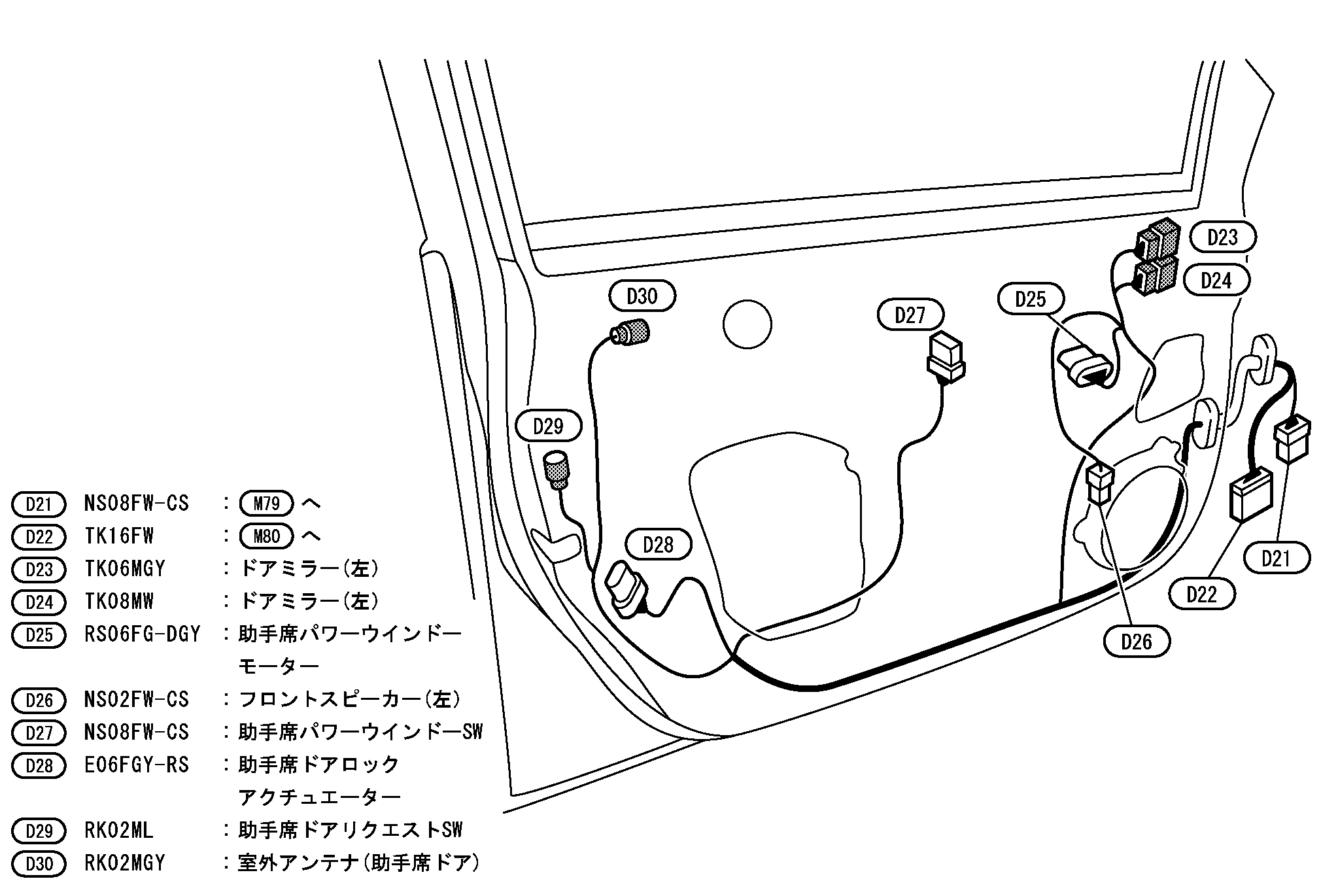 D23

D24

D30

D27

D25

D29

D28

D21

D22

D26

D21 NS08FW-CS : M79 へ
D22 TK16FW : M80 へ
D23 TK06MGY : ドアミラー(左)
D24 TK08MW : ドアミラー(左)
D25 RS06FG-DGY : 助手席パワーウインドーモーター
D26 NS02FW-CS : フロントスピーカー(左)
D27 NS08FW-CS : 助手席パワーウインドーSW
D28 E06FGY-RS : 助手席ドアロックアクチュエーター
D29 RK02ML : 助手席ドアリクエストSW
D30 RK02MGY : 室外アンテナ(助手席ドア)