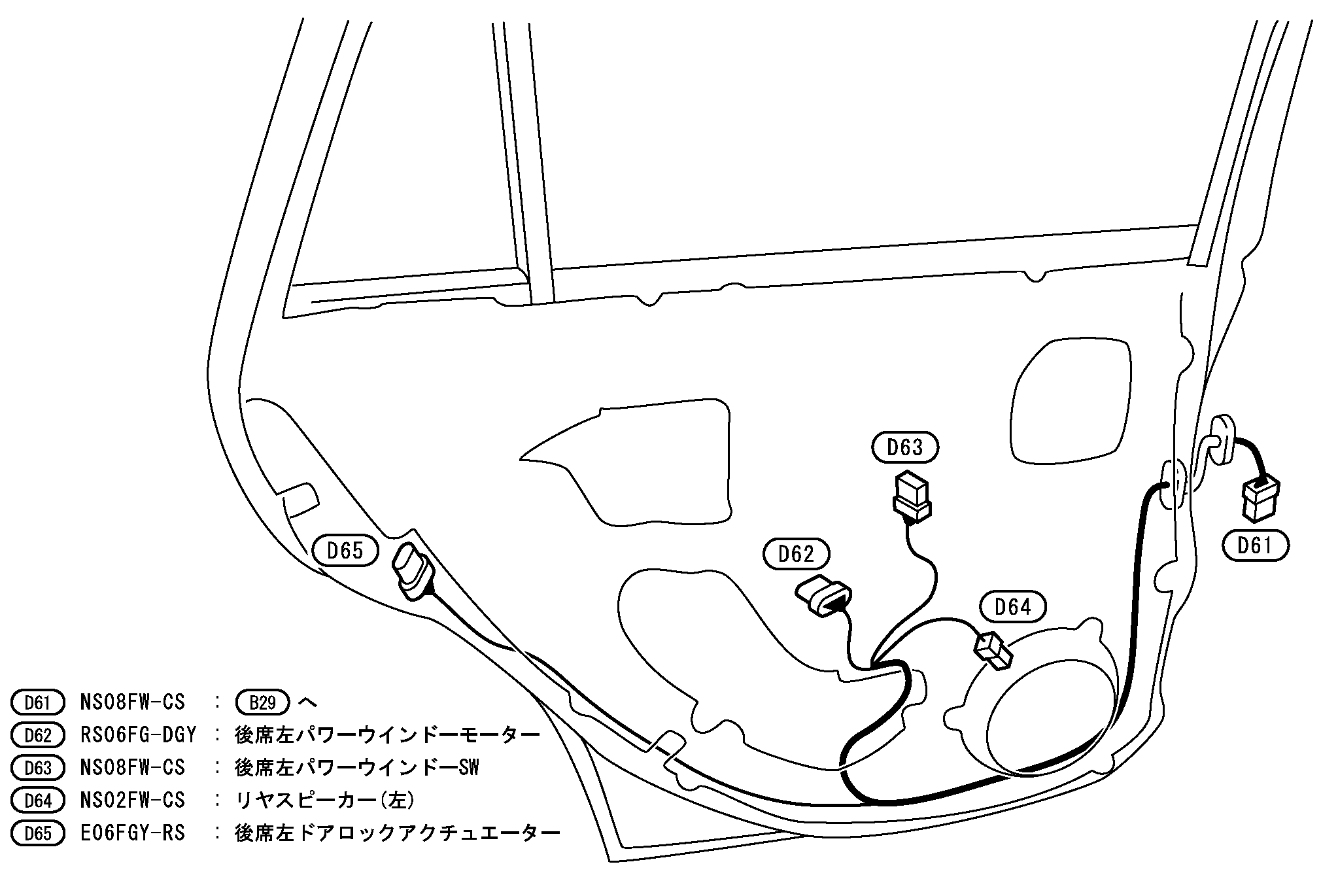 D63

D65

D62

D61

D64

D61 NS08FW-CS : B29 へ
D62 RS06FG-DGY : 後席左パワーウインドーモーター
D63 NS08FW-CS : 後席左パワーウインドーSW
D64 NS02FW-CS : リヤスピーカー(左)
D65 E06FGY-RS : 後席左ドアロックアクチュエーター