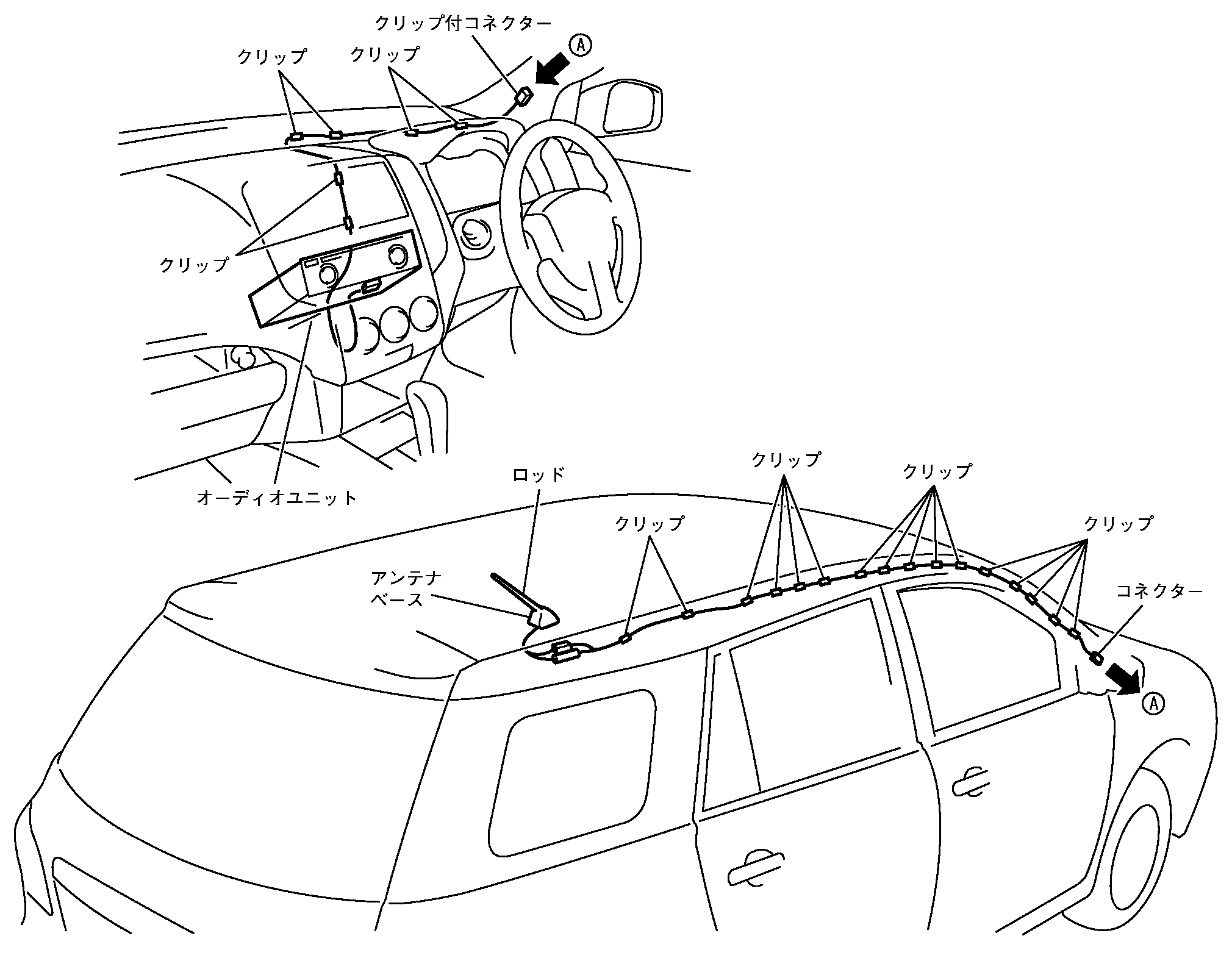 クリップ付コネクター

Ⓐ

クリップ

クリップ

クリップ

オーディオユニット

ロッド

クリップ

クリップ

クリップ

クリップ

アンテナベース

コネクター

Ⓐ