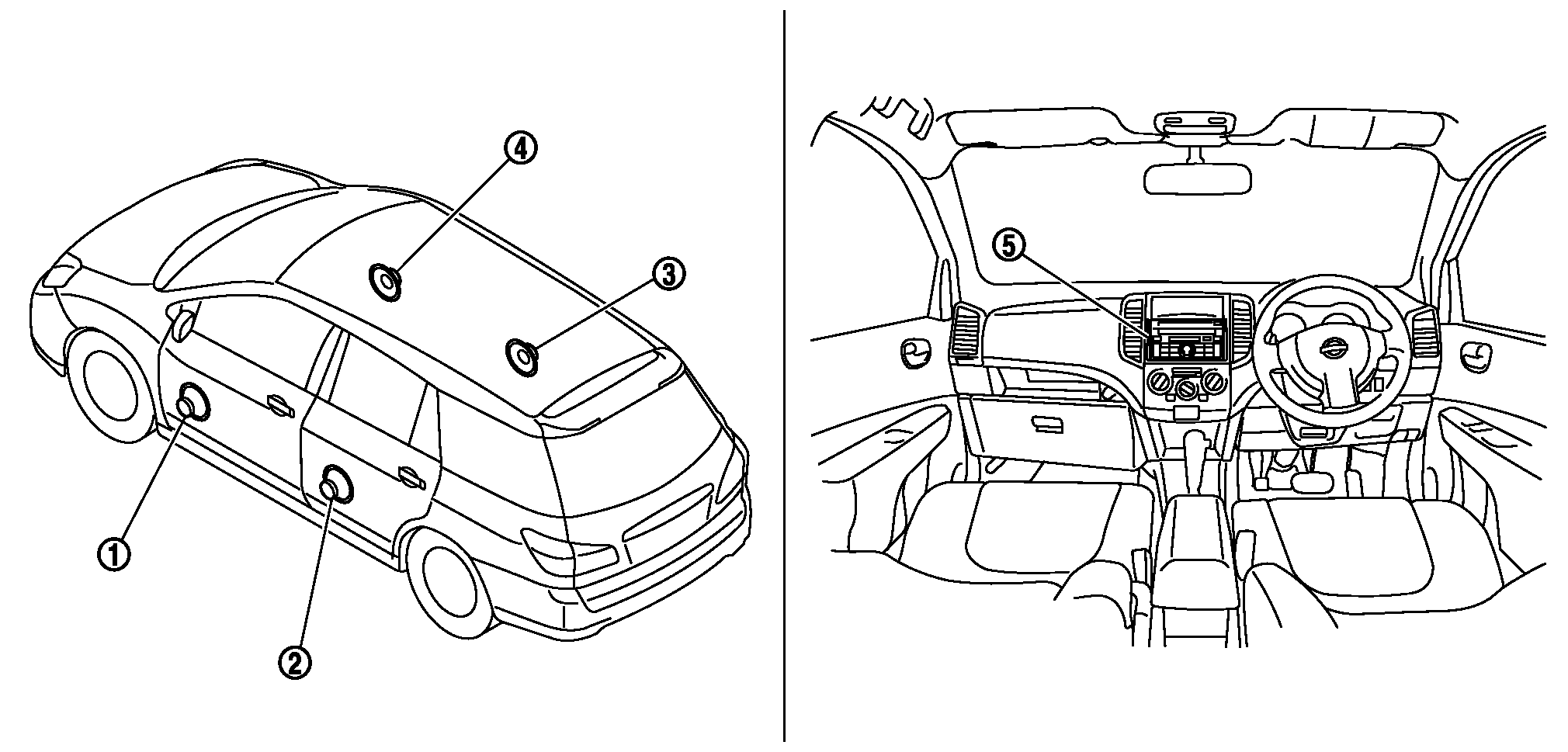 ④
③
①
②
⑤