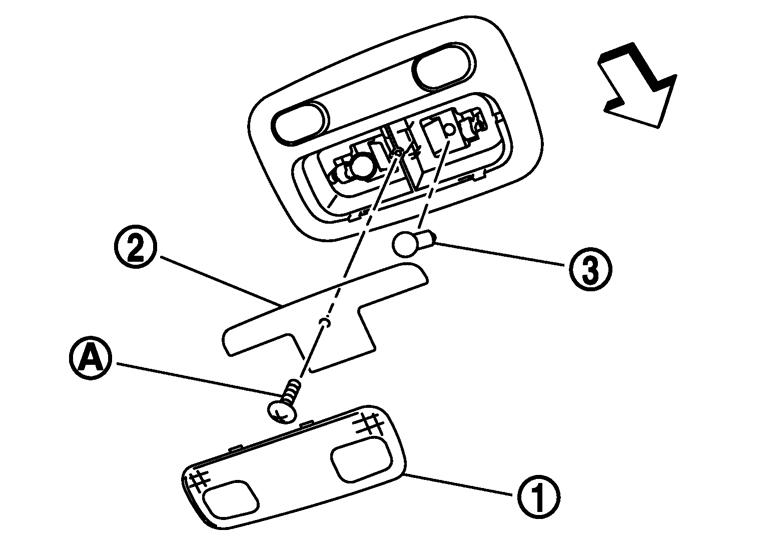 2
3
A
1