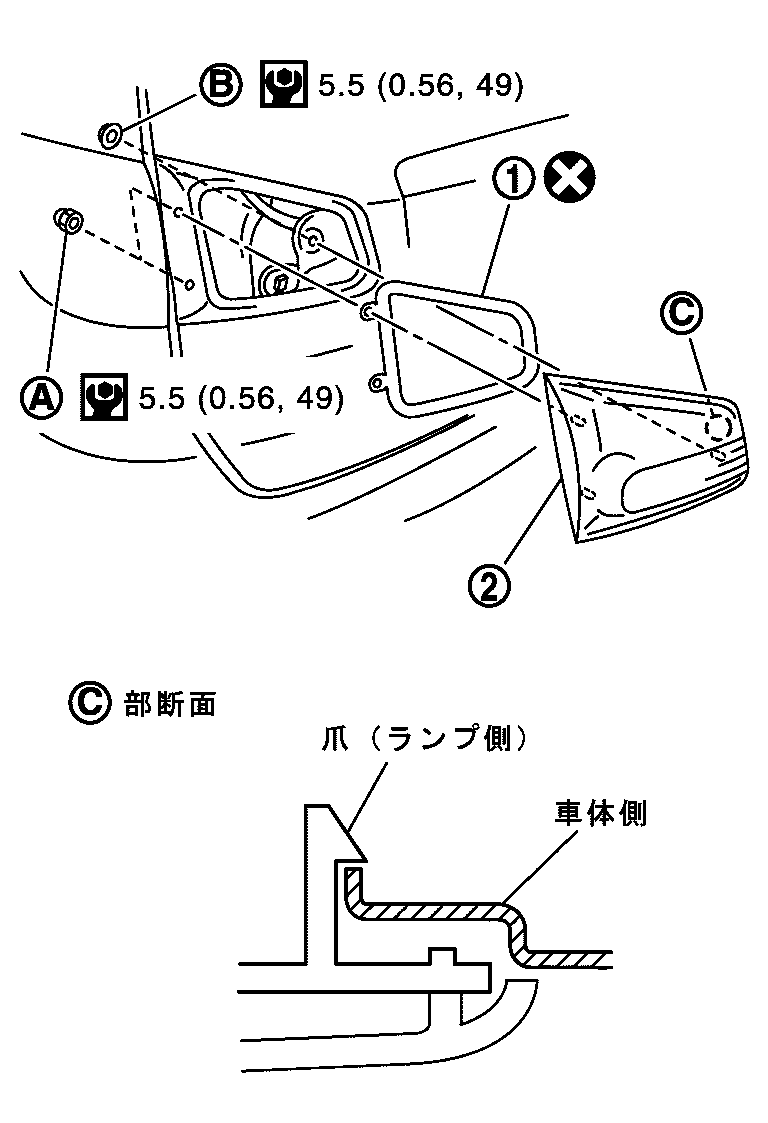 B 5.5 (0.56, 49)

1

C

A 5.5 (0.56, 49)

2

C 部断面

爪（ランプ側）

車体側