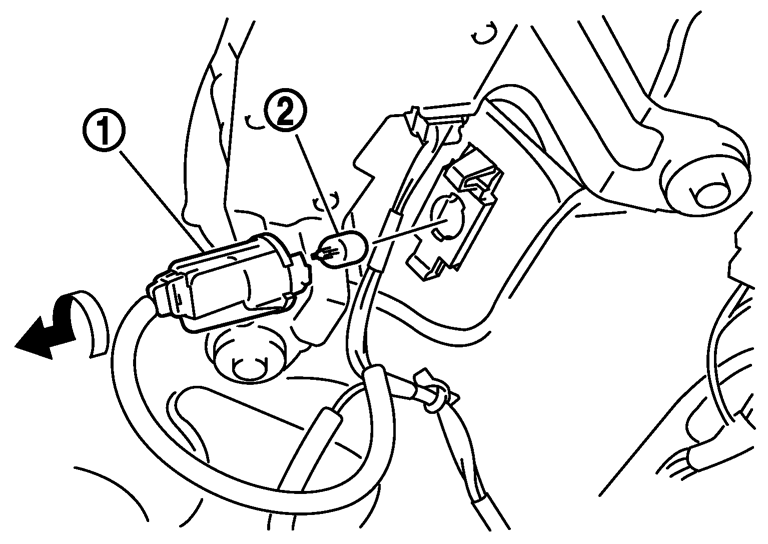 ①
②