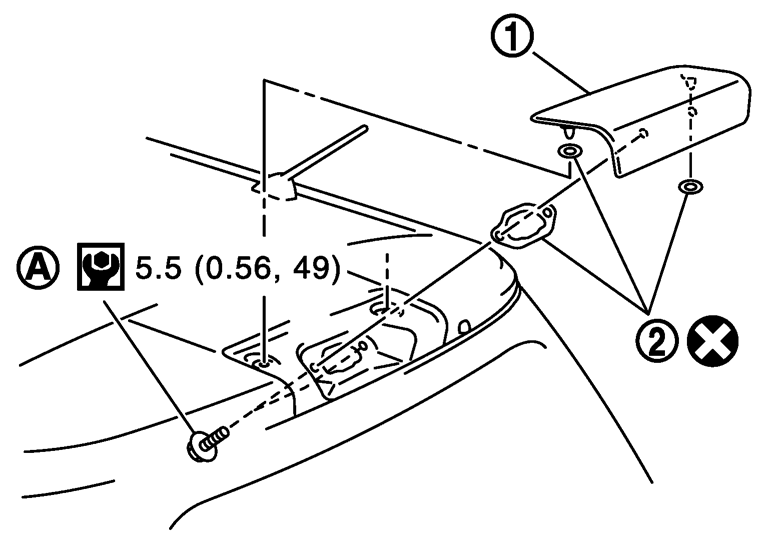 ① Ⓐ 5.5 (0.56, 49) ②