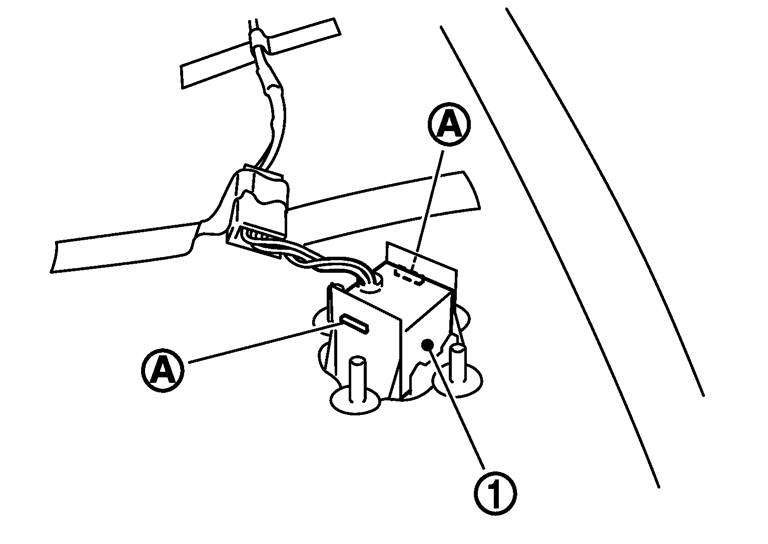 A
A
1