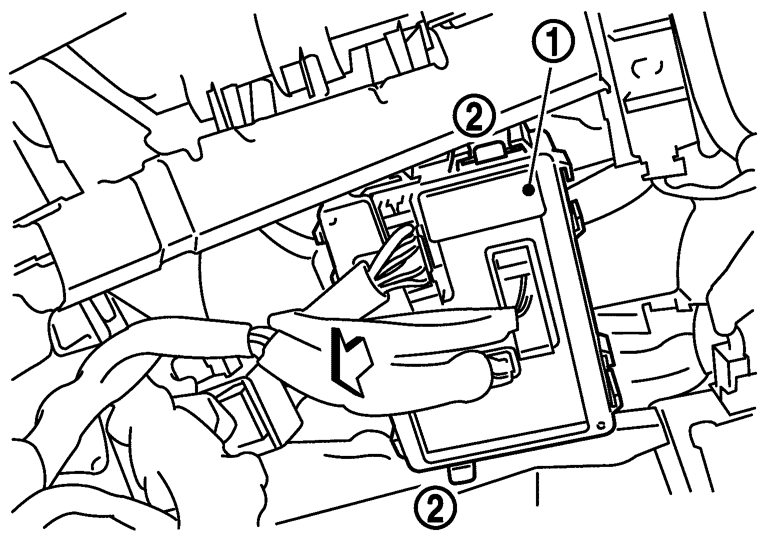 ①
②
②