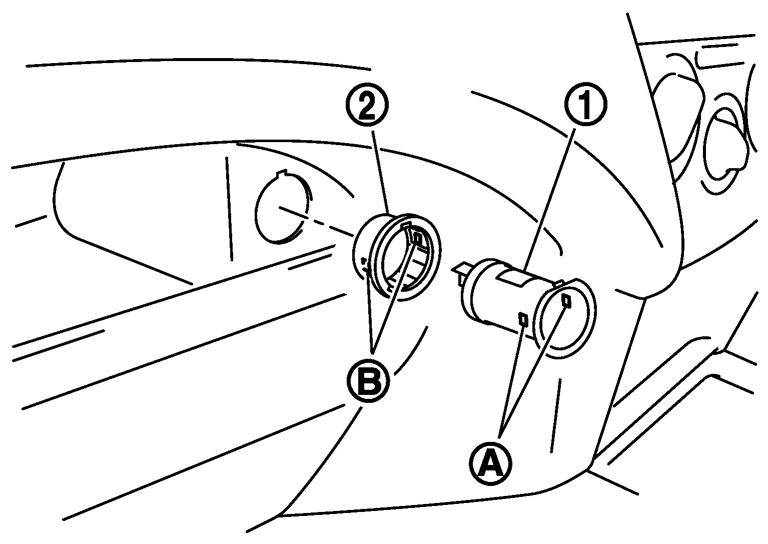 2
1
B
A