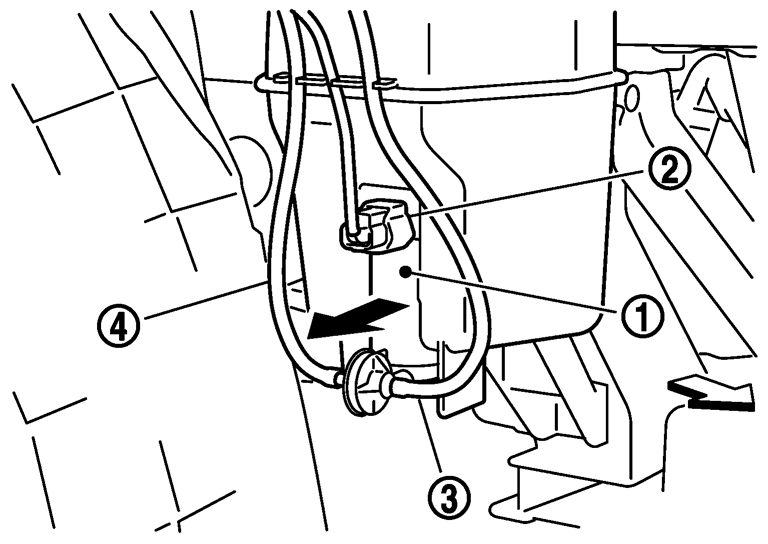 ②
①
④
③