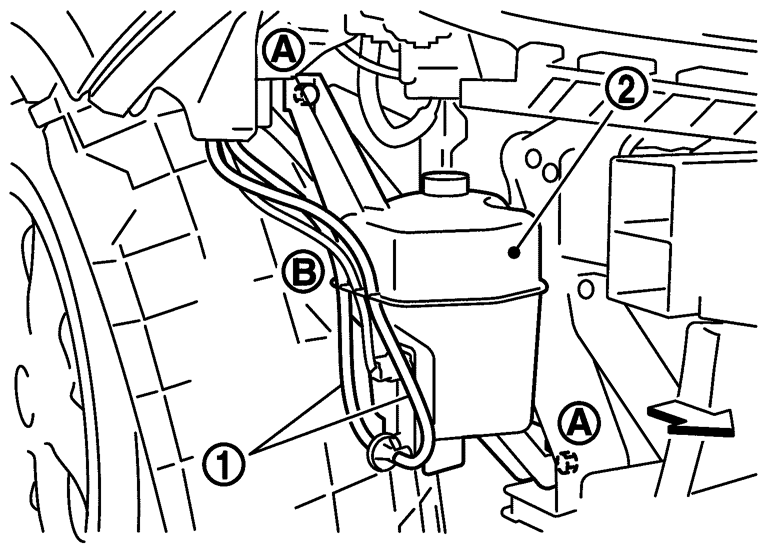 A
2
B
A
1