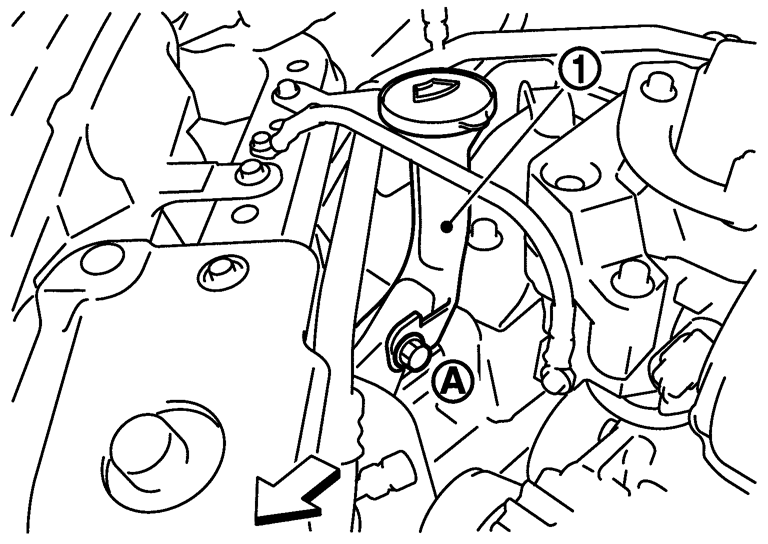 1
A