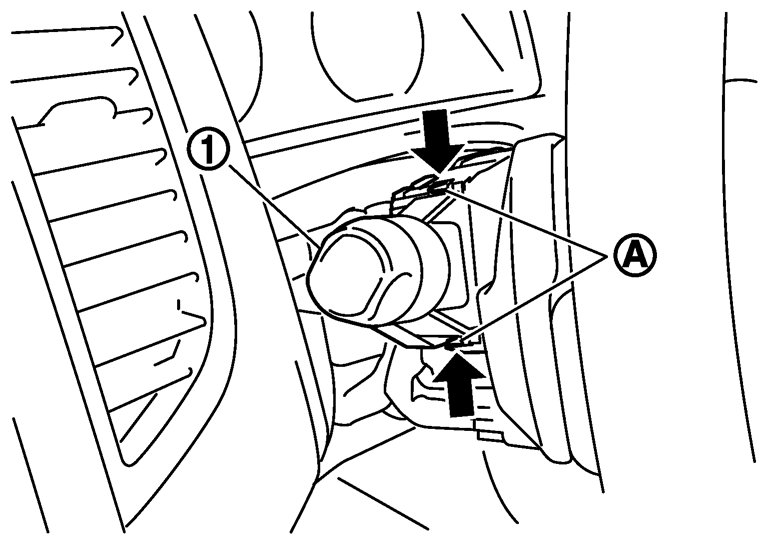 ①
Ⓐ