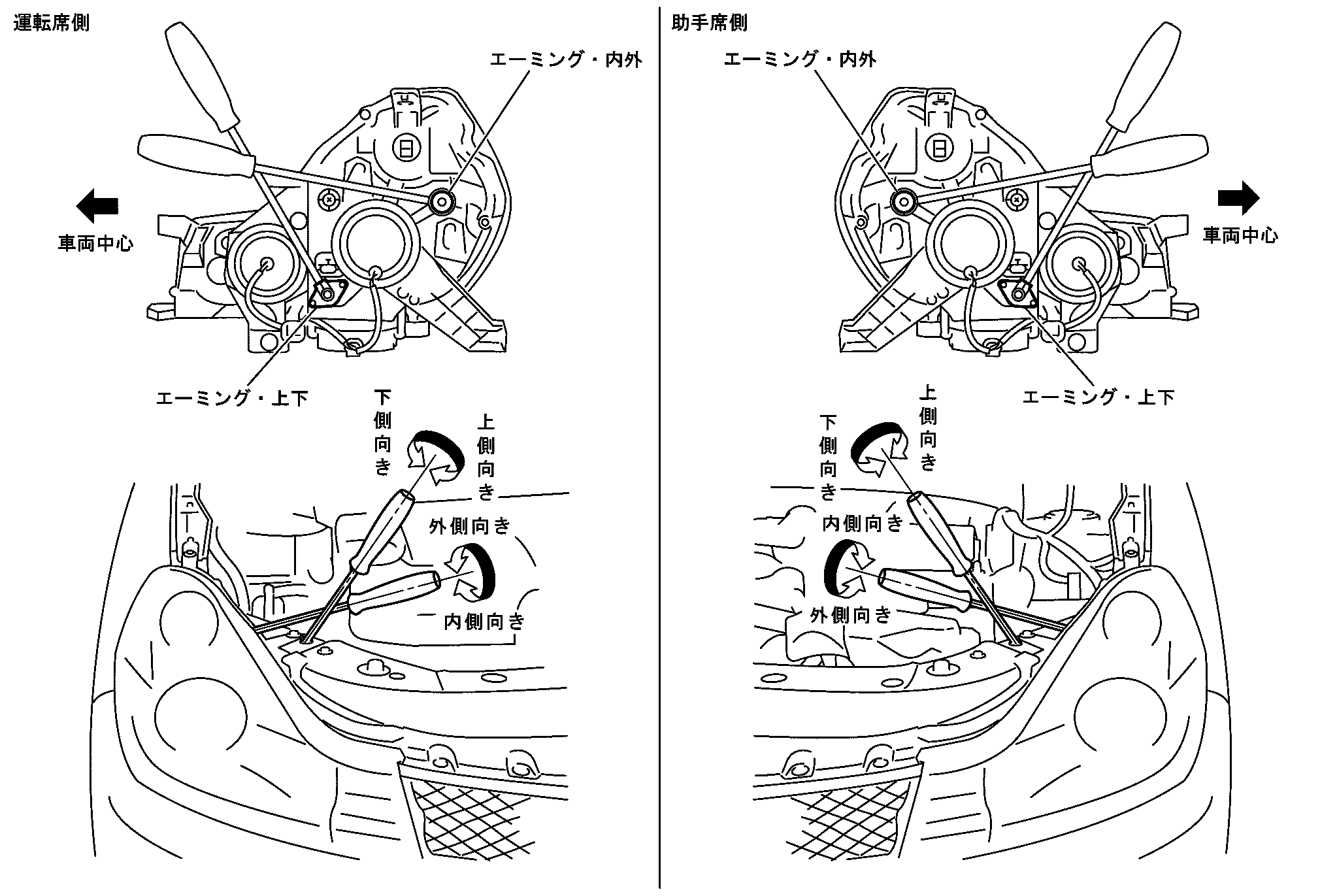 運転席側

エーミング・内外

車両中心

エーミング・上下

下側向き

上側向き

外側向き

内側向き

助手席側

エーミング・内外

車両中心

エーミング・上下

上側向き

下側向き

内側向き

外側向き