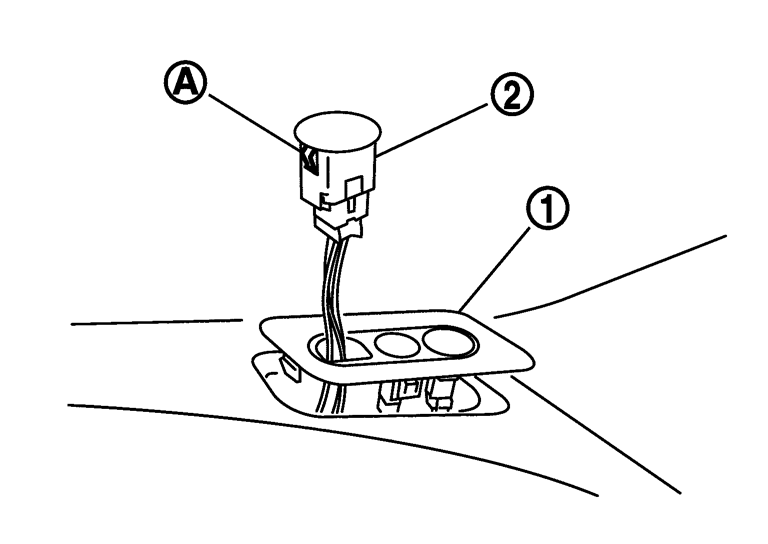 A
2
1