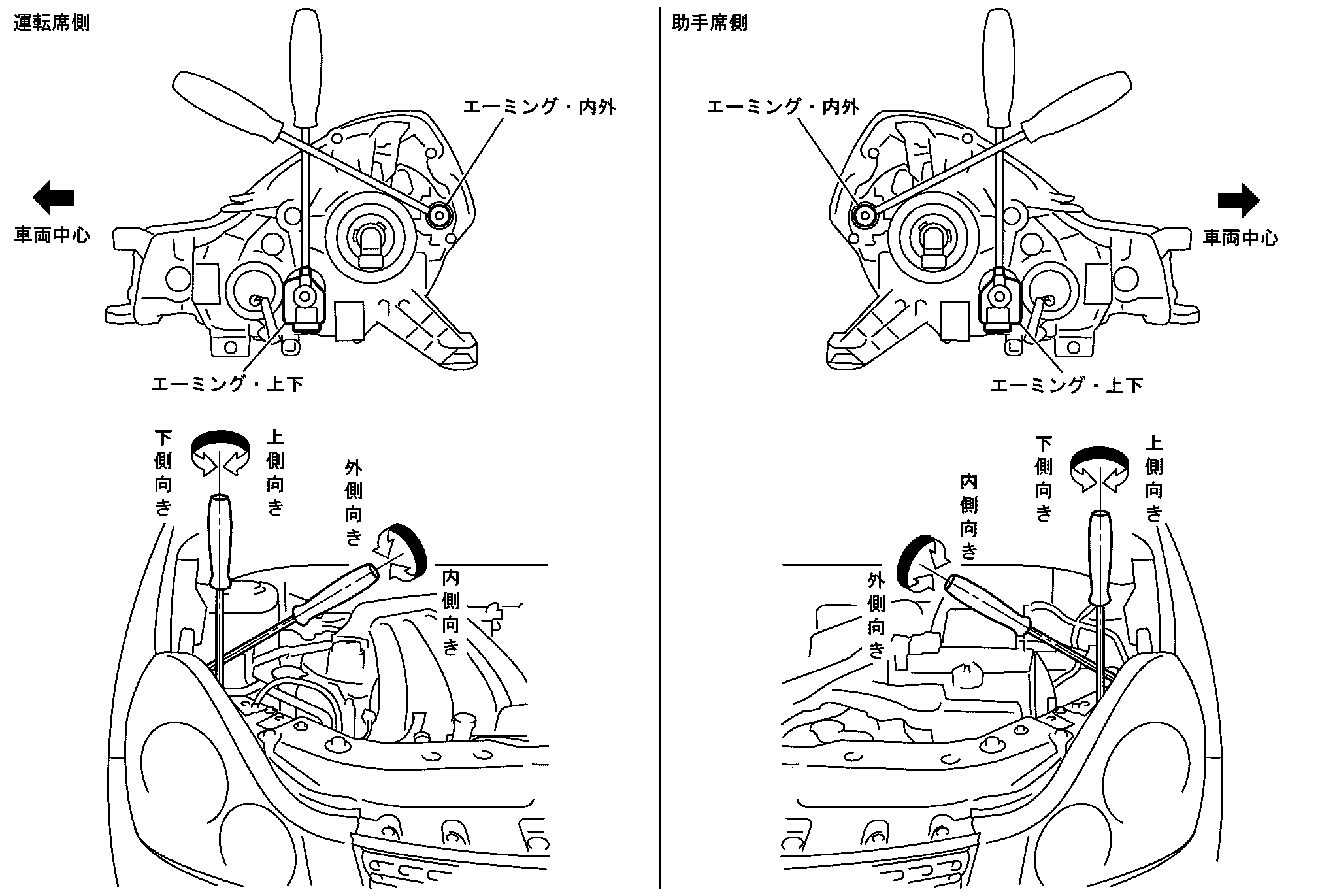 運転席側

エーミング・内外

車両中心

エーミング・上下

下側向き

上側向き

外側向き

内側向き

助手席側

エーミング・内外

車両中心

エーミング・上下

下側向き

上側向き

内側向き

外側向き