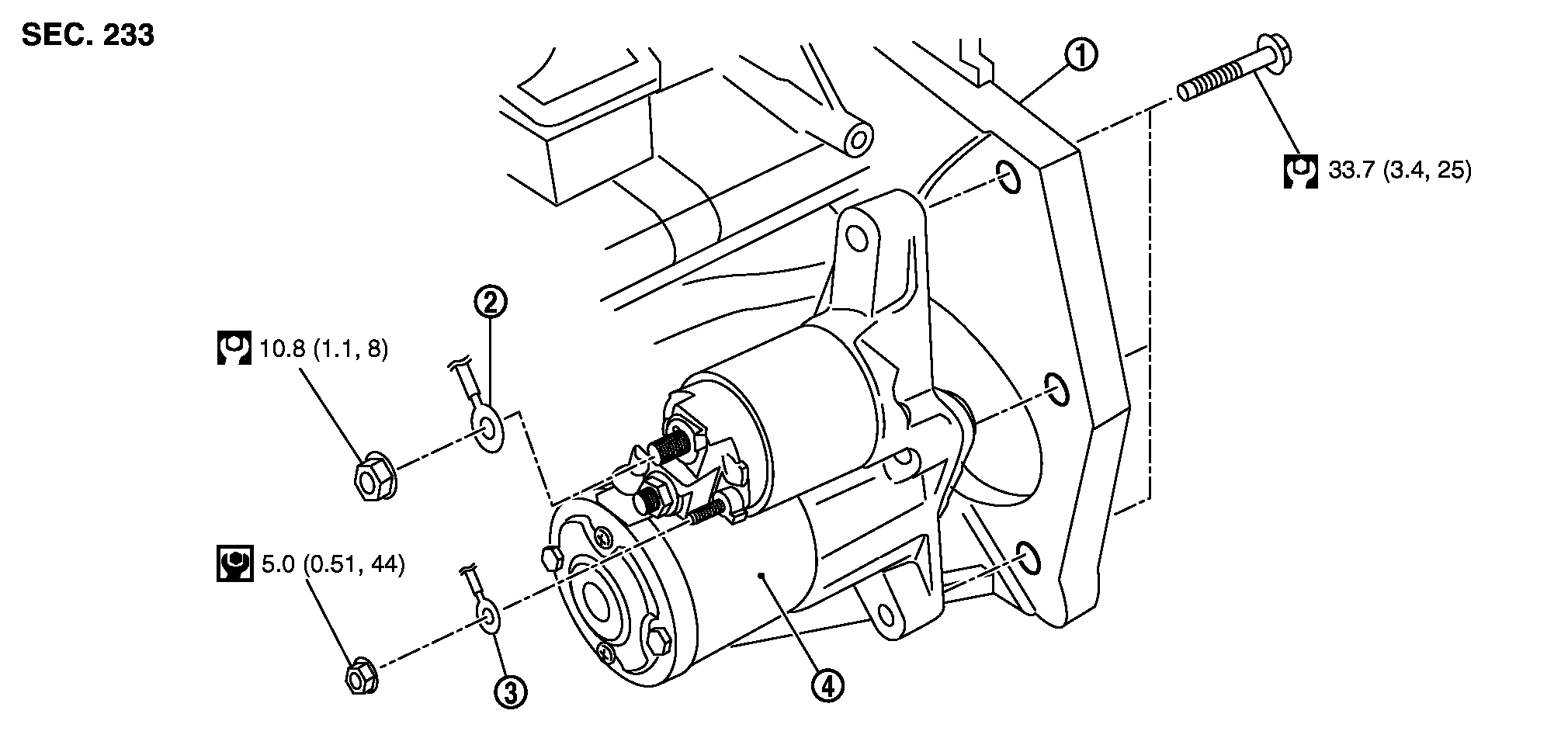 SEC. 233

①

33.7 (3.4, 25)

②

10.8 (1.1, 8)

5.0 (0.51, 44)

③

④