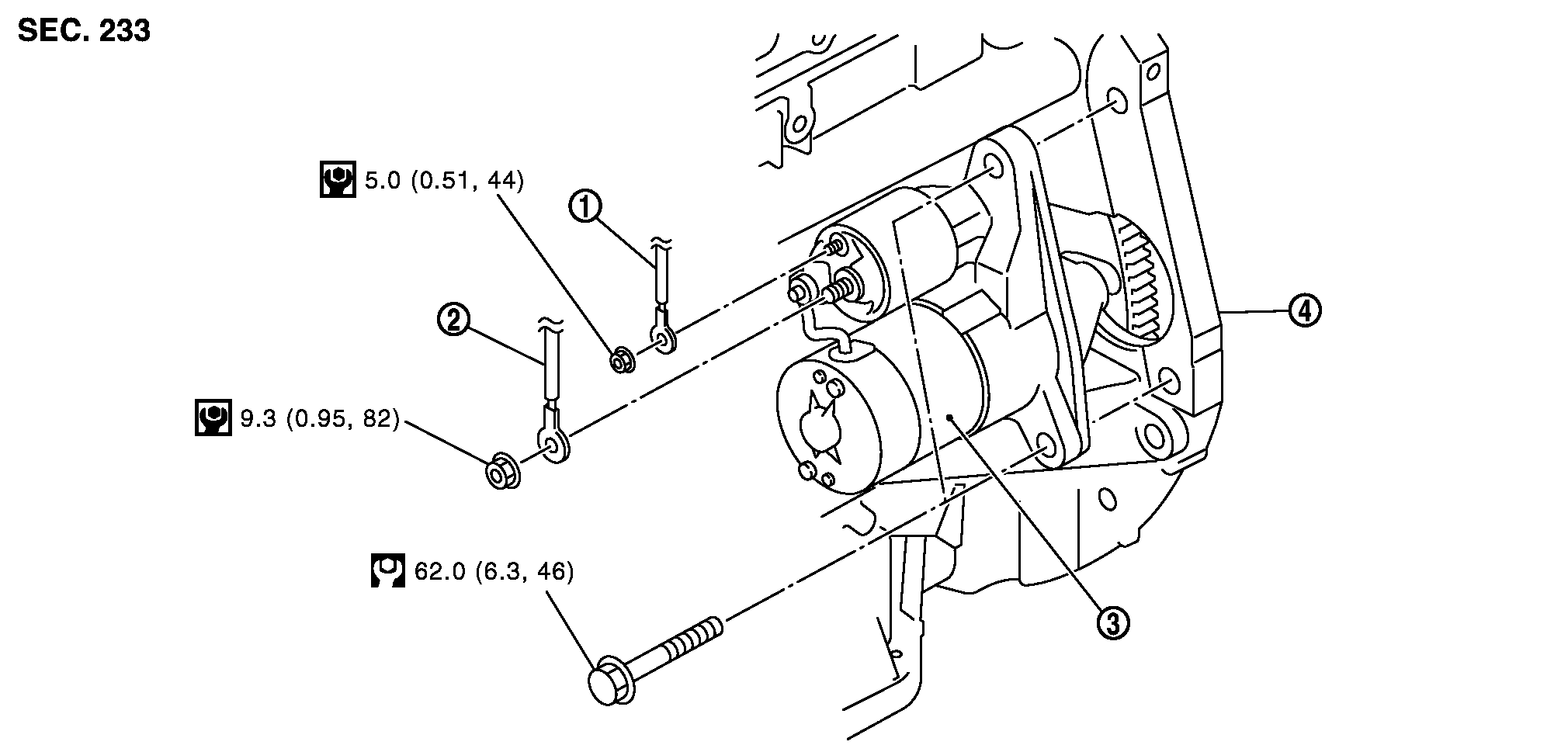 SEC. 233

5.0 (0.51, 44)

①

②

9.3 (0.95, 82)

④

62.0 (6.3, 46)

③