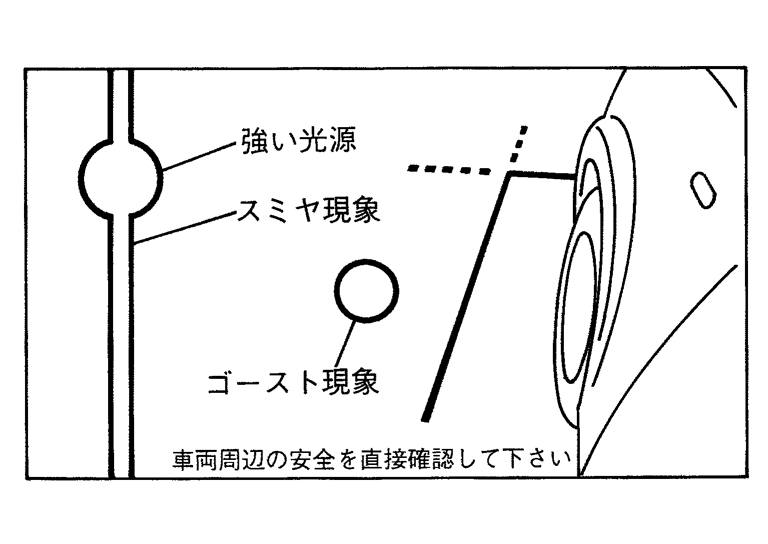 強い光源

スミヤ現象

ゴースト現象

車両周辺の安全を直接確認して下さい