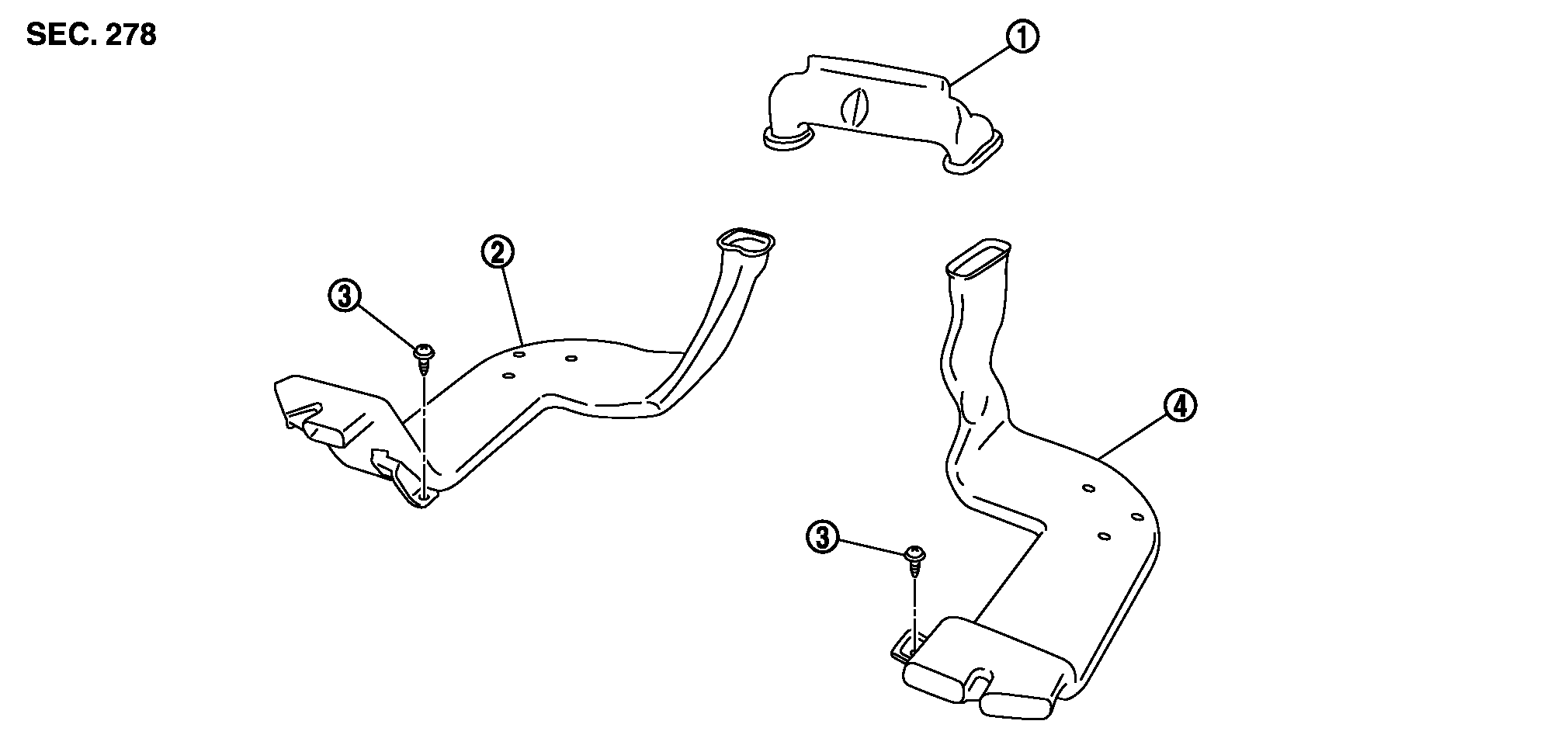 SEC. 278

1

2

3

4

3