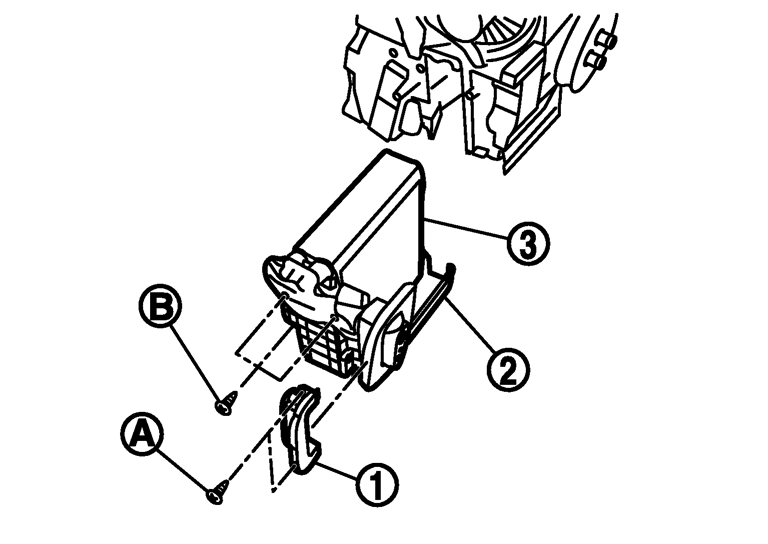 3
B
2
A
1