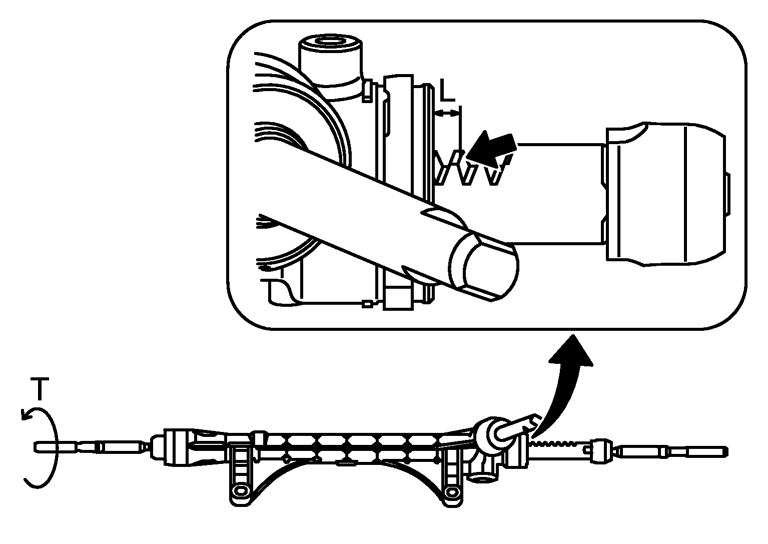 L

T