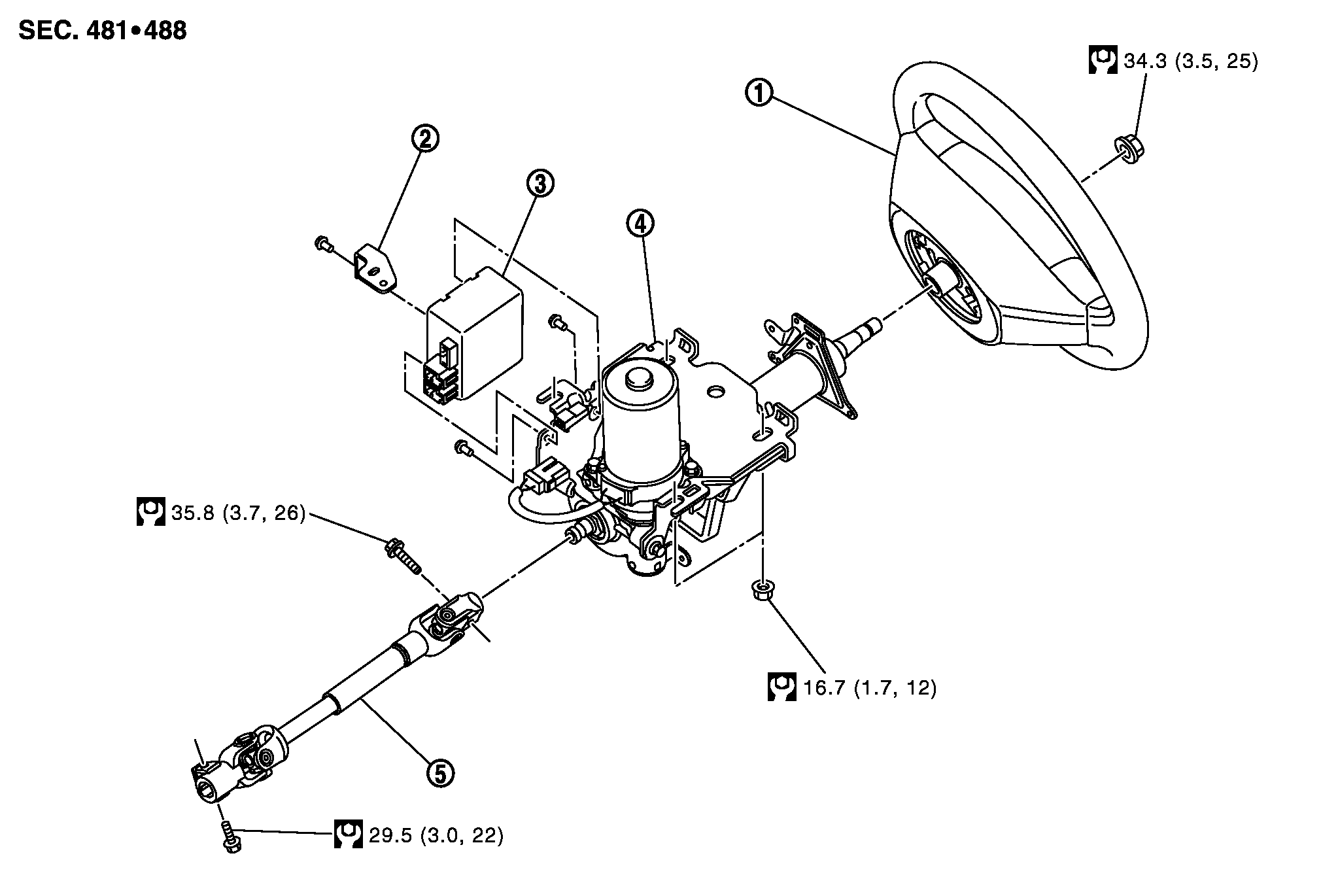 SEC. 481•488

34.3 (3.5, 25)

1

2

3

4

35.8 (3.7, 26)

16.7 (1.7, 12)

5

29.5 (3.0, 22)