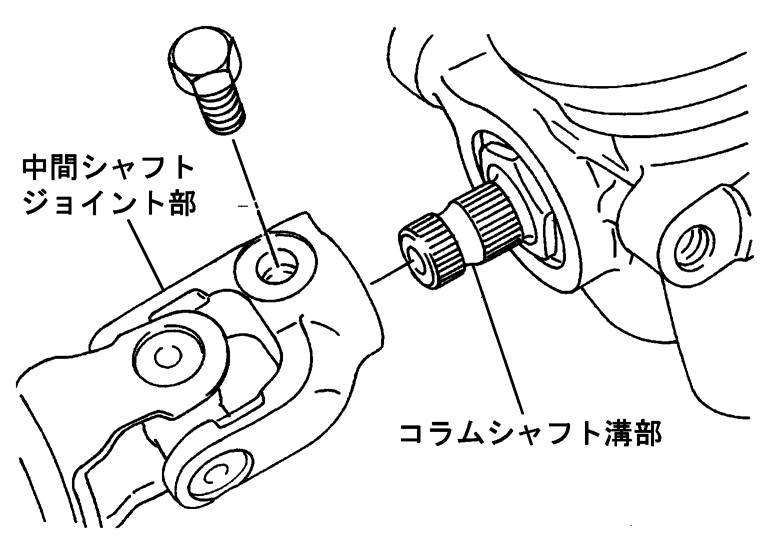 中間シャフト
ジョイント部

コラムシャフト溝部