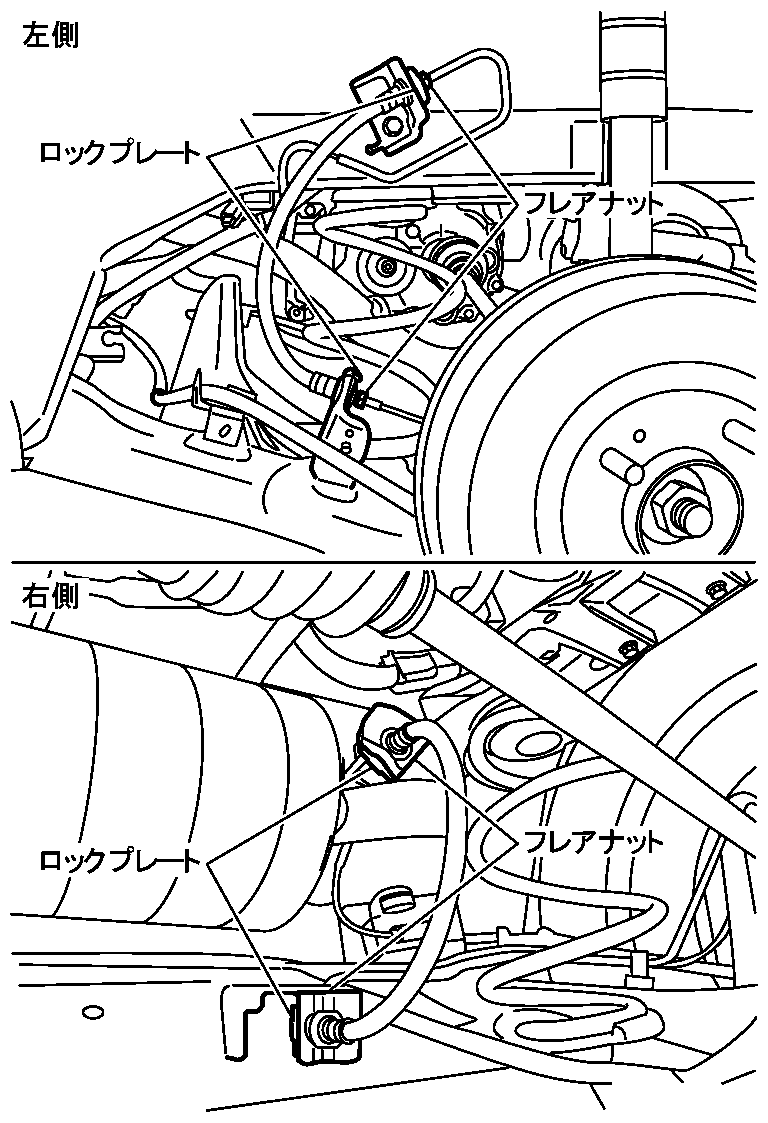 左側

ロックプレート

フレアナット

右側

ロックプレート

フレアナット