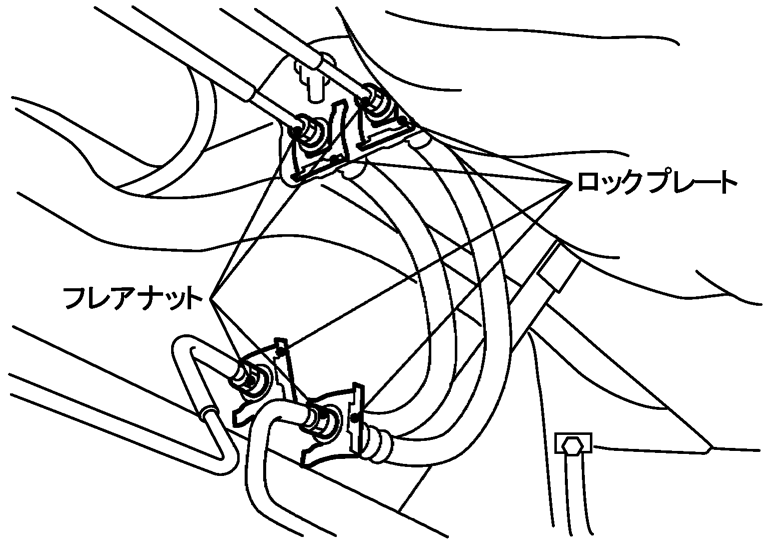 ロックプレート

フレアナット