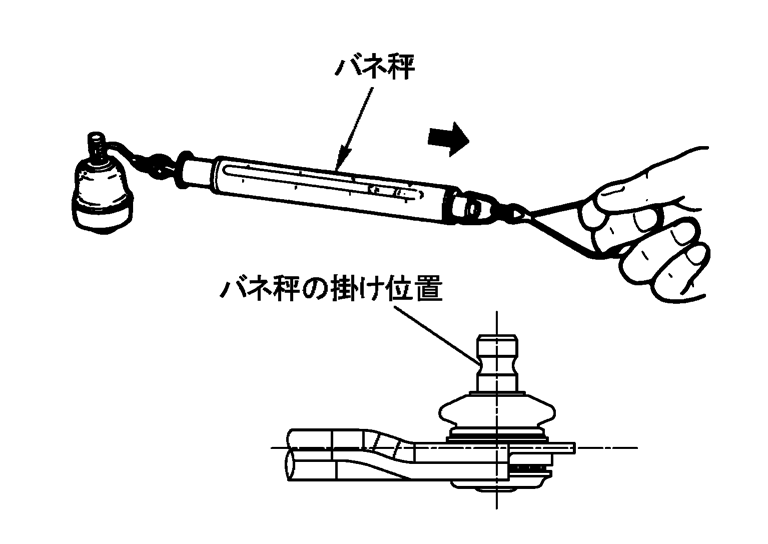 バネ秤

バネ秤の掛け位置