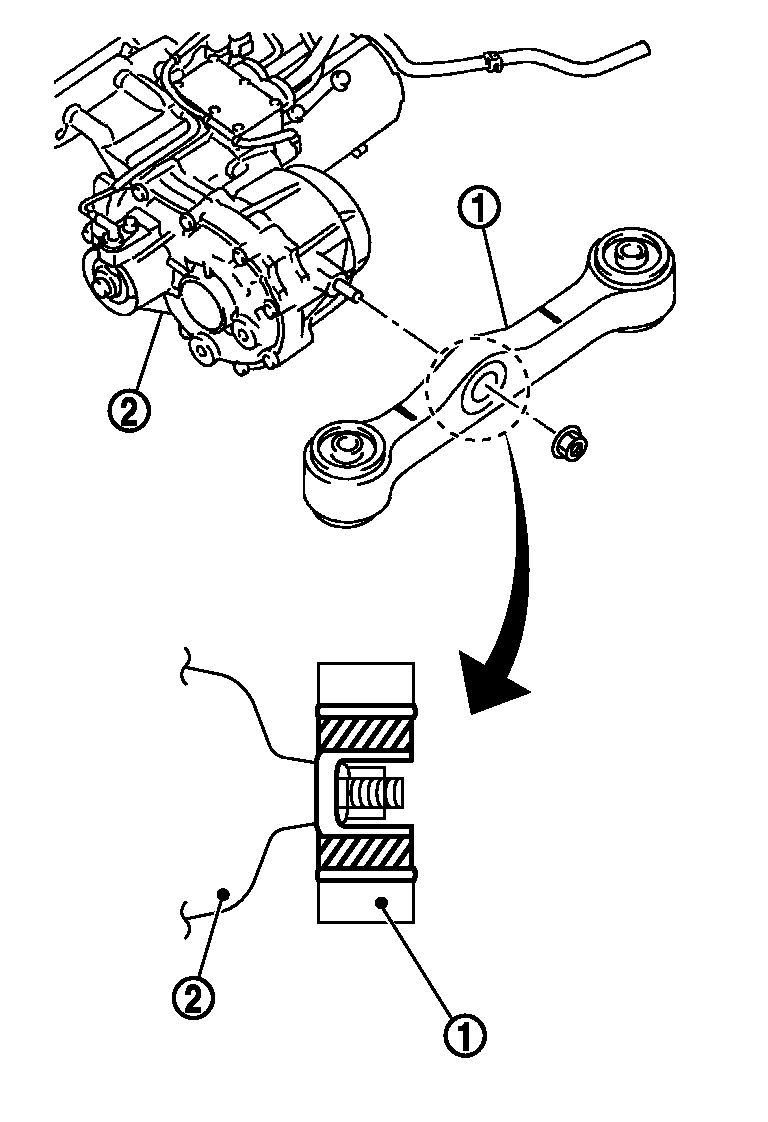 1
2
2
1