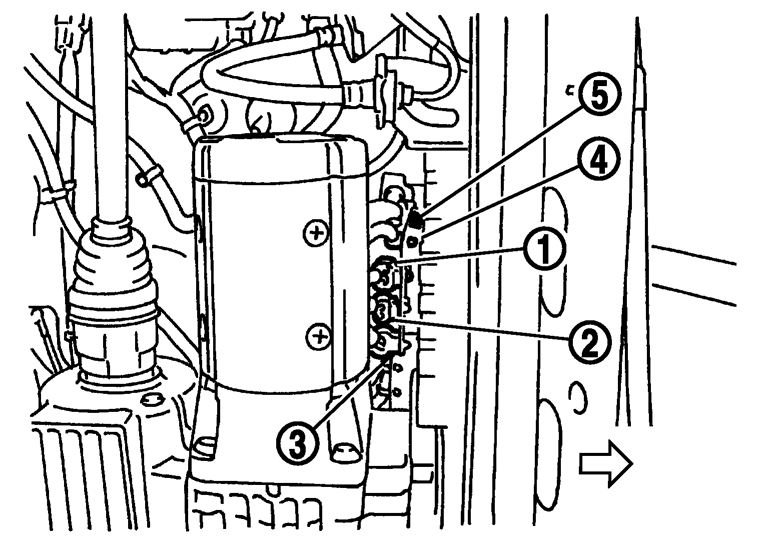 5
4
1
2
3