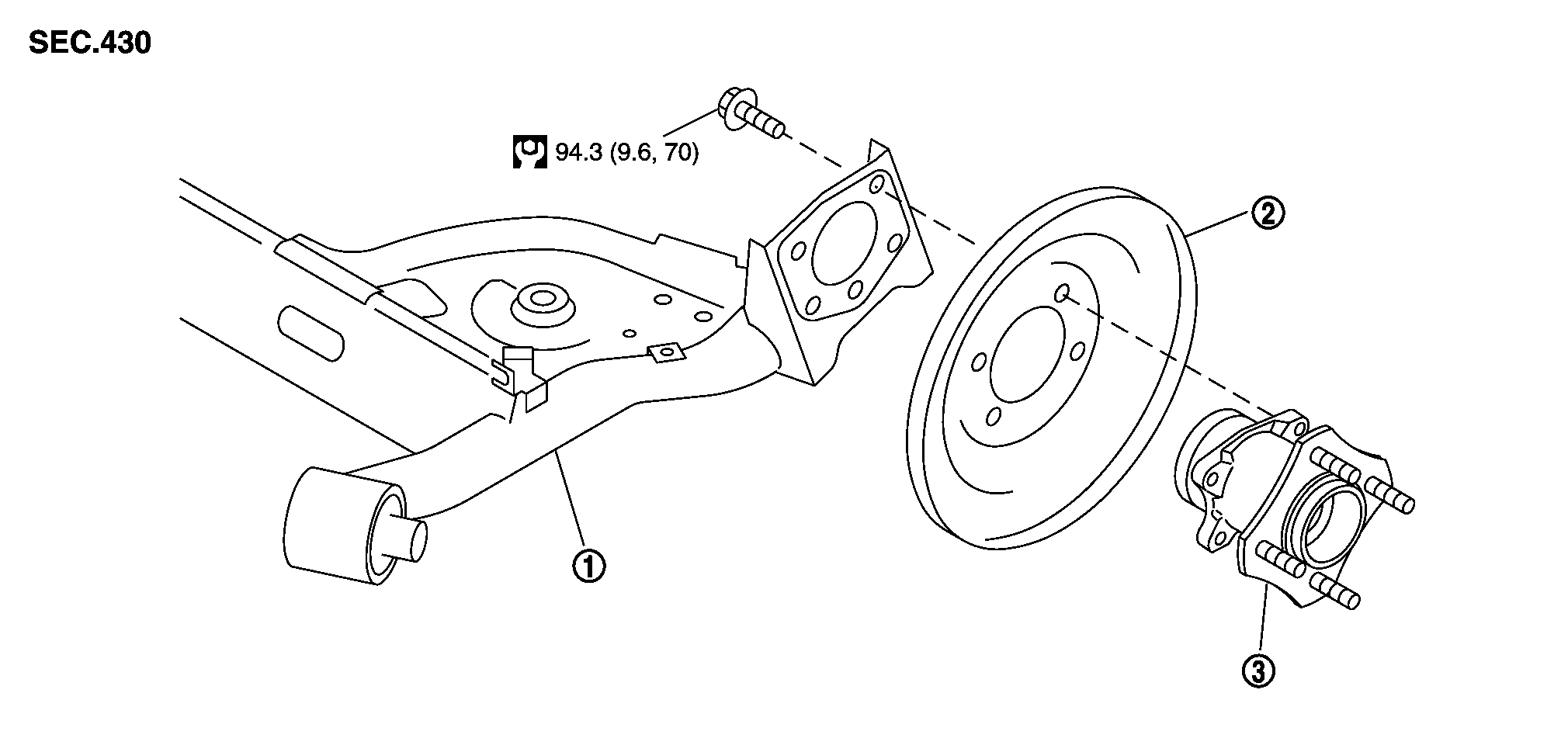 SEC.430

94.3 (9.6, 70)

②

①

③