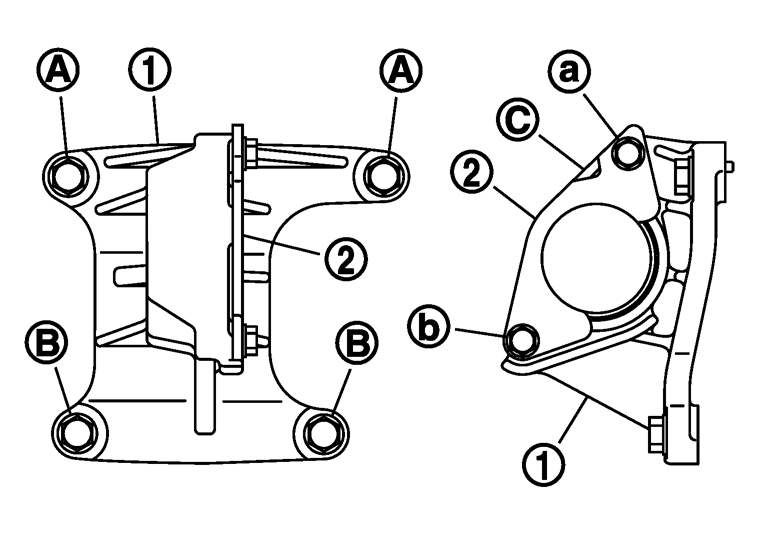 A
1
A
2
B
B
a
C
2
b
1