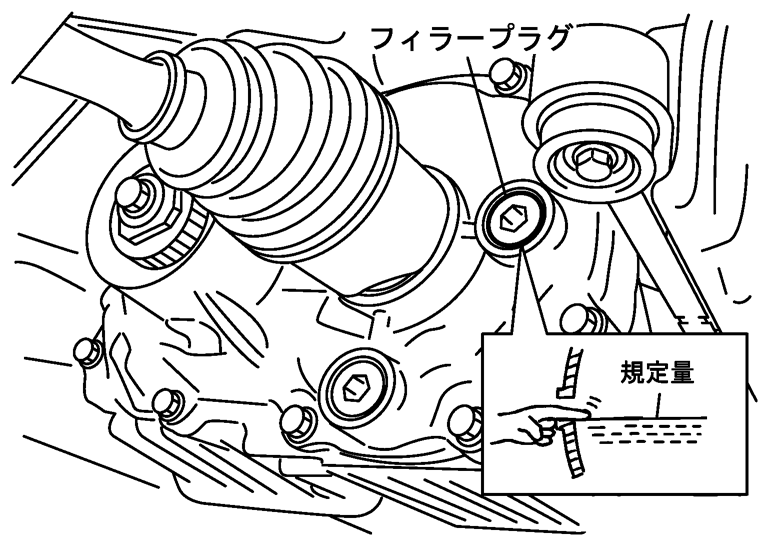 フィラープラグ

規定量